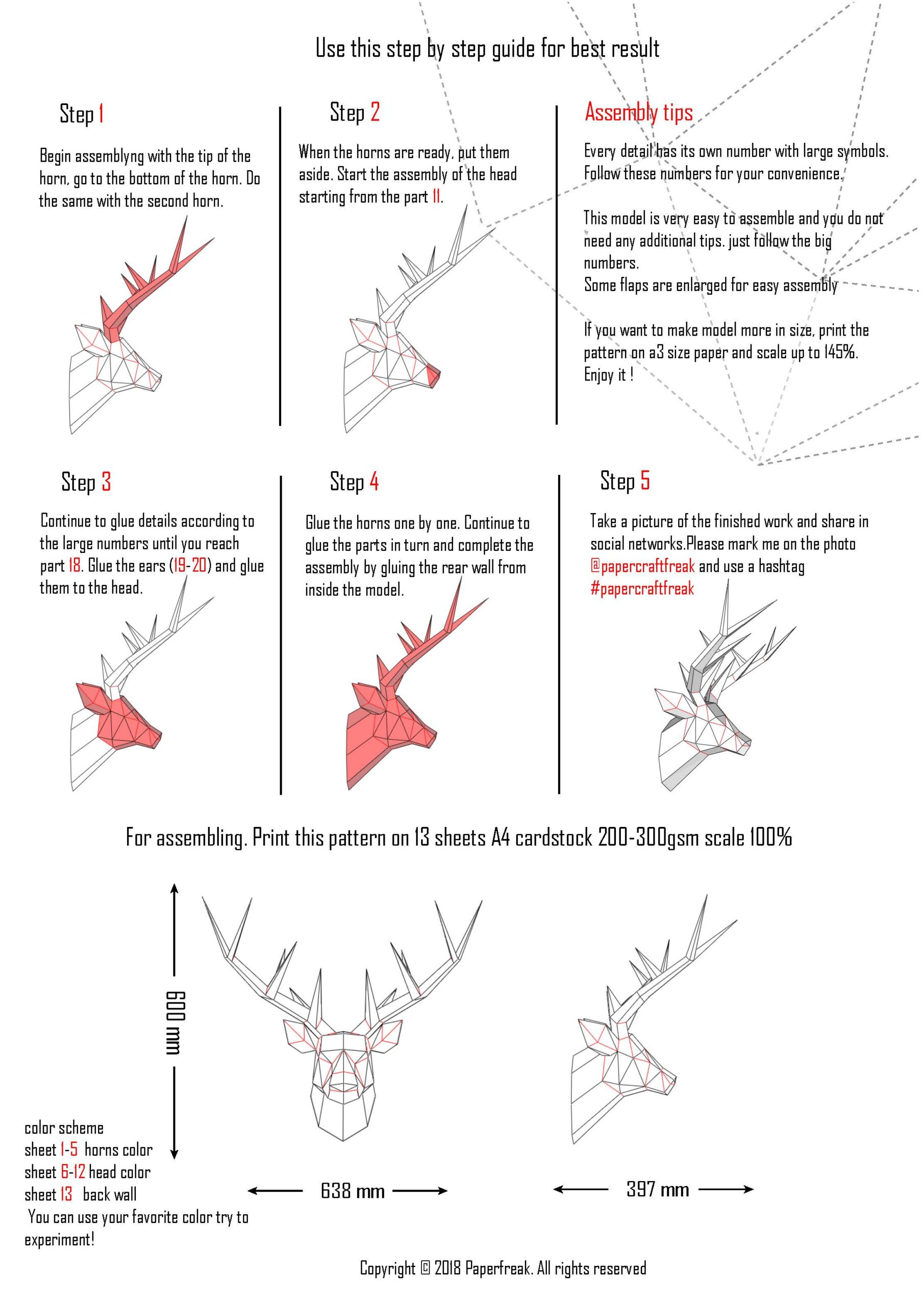 Use this step by step guide for best result

Step 1

Begin assemblyng with the tip of the horn, go to the bottom of the horn. Do the same with the second horn.

Step 2

When the horns are ready, put them aside. Start the assembly of the head starting from the part 11.

Assembly tips

Every detail has its own number with large symbols. Follow these numbers for your convenience.

This model is very easy to assemble and you do not need any additional tips. just follow the big numbers.
Some flaps are enlarged for easy assembly

If you want to make model more in size, print the pattern on a3 size paper and scale up to 145%.
Enjoy it !

Step 3

Continue to glue details according to the large numbers until you reach part 18. Glue the ears (19-20) and glue them to the head.

Step 4

Glue the horns one by one. Continue to glue the parts in turn and complete the assembly by gluing the rear wall from inside the model.

Step 5

Take a picture of the finished work and share in social networks.Please mark me on the photo @papercraftfreak and use a hashtag #papercraftfreak

For assembling. Print this pattern on 13 sheets A4 cardstock 200-300gsm scale 100%

600 mm

638 mm

397 mm

color scheme
sheet 1-5 horns color
sheet 6-12 head color
sheet 13 back wall
You can use your favorite color try to experiment!

Copyright © 2018 Paperfreak. All rights reserved