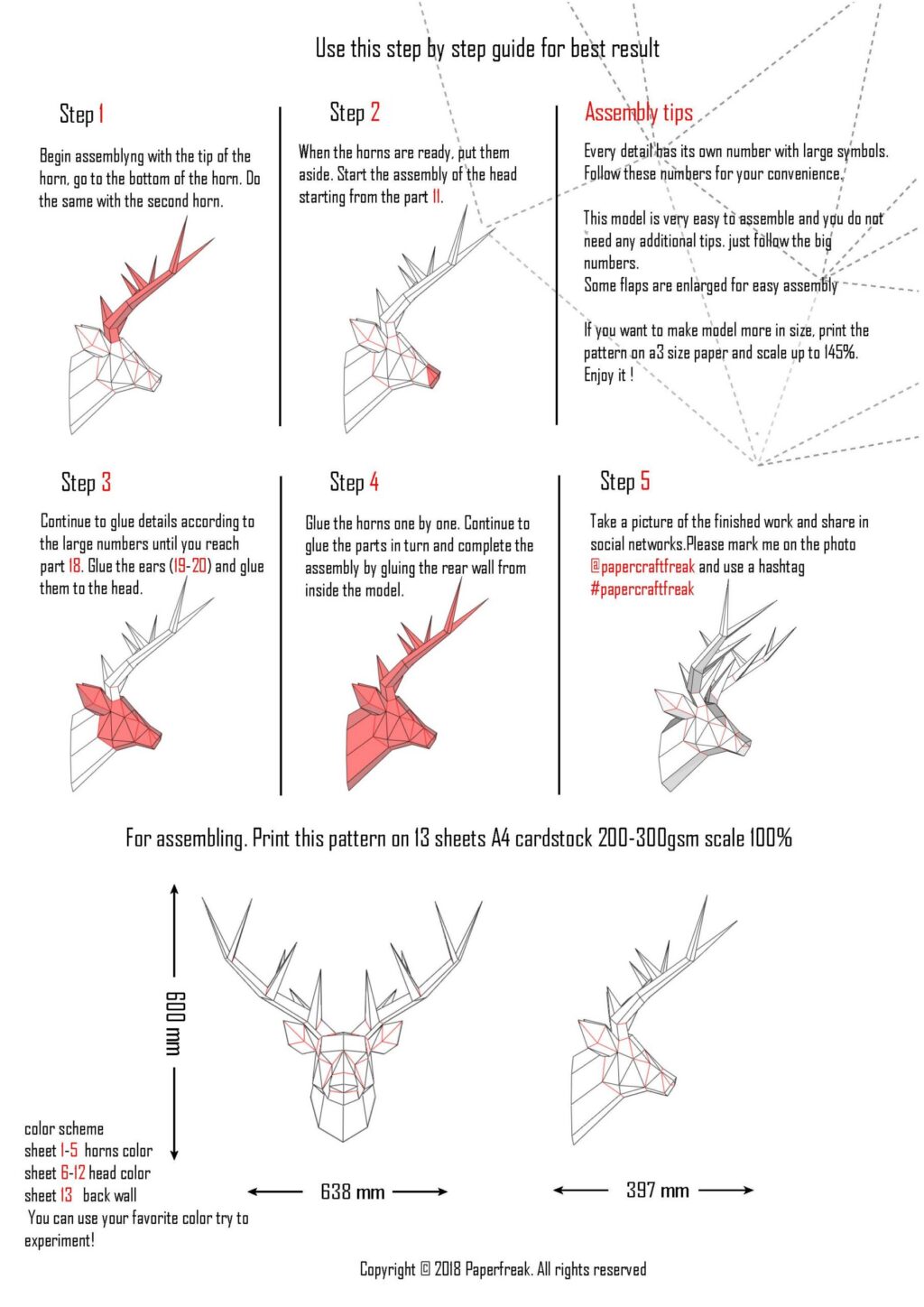 Use this step by step guide for best result

Step 1

Begin assemblyng with the tip of the horn, go to the bottom of the horn. Do the same with the second horn.

Step 2

When the horns are ready, put them aside. Start the assembly of the head starting from the part 11.

Assembly tips

Every detail has its own number with large symbols. Follow these numbers for your convenience.

This model is very easy to assemble and you do not need any additional tips. just follow the big numbers.
Some flaps are enlarged for easy assembly

If you want to make model more in size, print the pattern on a3 size paper and scale up to 145%.
Enjoy it !

Step 3

Continue to glue details according to the large numbers until you reach part 18. Glue the ears (19-20) and glue them to the head.

Step 4

Glue the horns one by one. Continue to glue the parts in turn and complete the assembly by gluing the rear wall from inside the model.

Step 5

Take a picture of the finished work and share in social networks.Please mark me on the photo @papercraftfreak and use a hashtag #papercraftfreak

For assembling. Print this pattern on 13 sheets A4 cardstock 200-300gsm scale 100%

600 mm

638 mm

397 mm

color scheme
sheet 1-5 horns color
sheet 6-12 head color
sheet 13 back wall
You can use your favorite color try to experiment!

Copyright © 2018 Paperfreak. All rights reserved