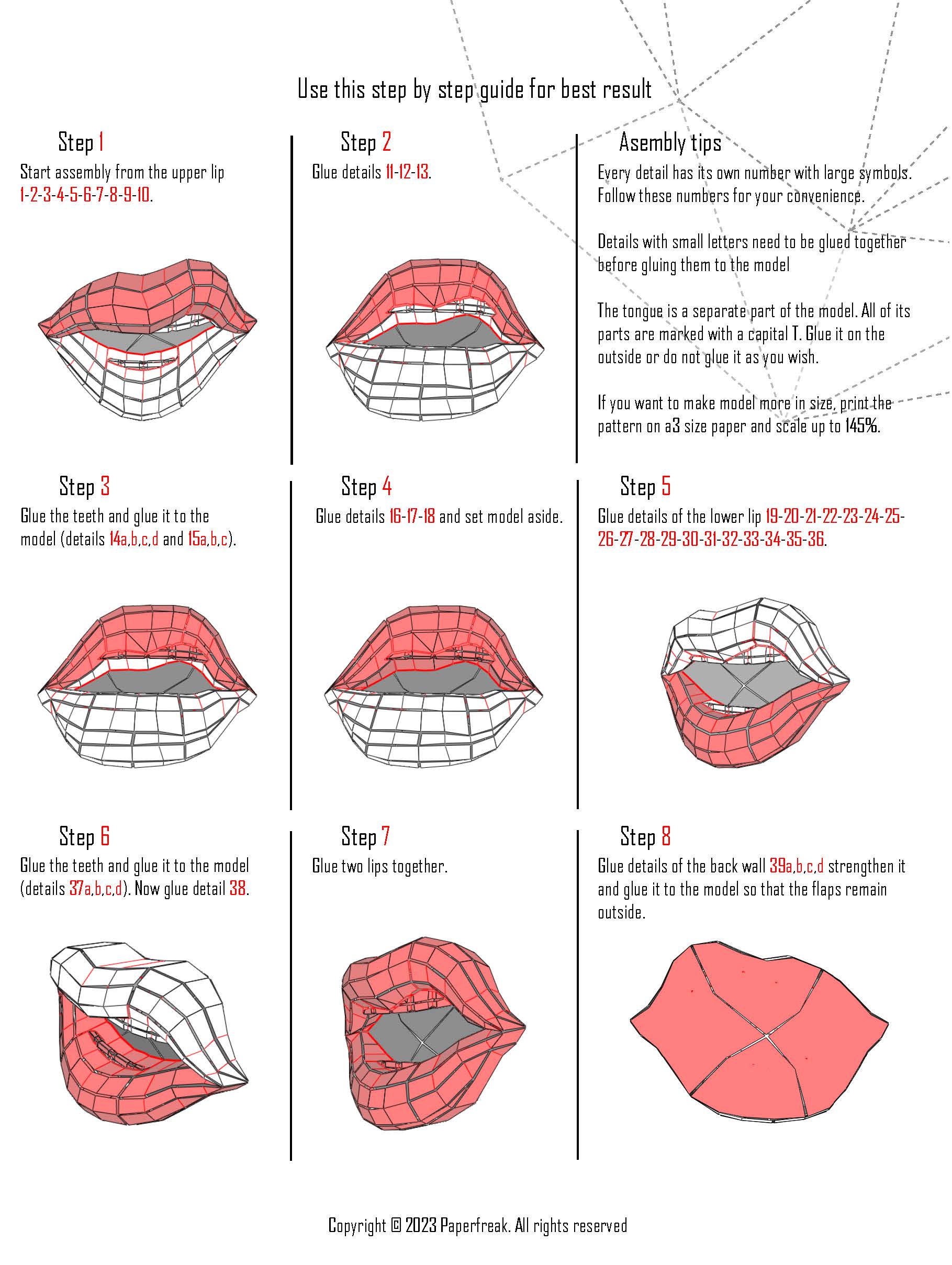 Use this step by step guide for best result

Step 1
Start assembly from the upper lip 1-2-3-4-5-6-7-8-9-10.

Step 2
Glue details 11-12-13.

Asembly tips
Every detail has its own number with large symbols. Follow these numbers for your convenience.

Details with small letters need to be glued together before gluing them to the model

The tongue is a separate part of the model. All of its parts are marked with a capital T. Glue it on the outside or do not glue it as you wish.

If you want to make model more in size, print the pattern on a3 size paper and scale up to 145%.

Step 3
Glue the teeth and glue it to the model (details 14a,b,c,d and 15a,b,c).

Step 4
Glue details 16-17-18 and set model aside.

Step 5
Glue details of the lower lip 19-20-21-22-23-24-25-26-27-28-29-30-31-32-33-34-35-36.

Step 6
Glue the teeth and glue it to the model (details 37a,b,c,d). Now glue detail 38.

Step 7
Glue two lips together.

Step 8
Glue details of the back wall 39a,b,c,d strengthen it and glue it to the model so that the flaps remain outside.

Copyright © 2023 Paperfreak. All rights reserved