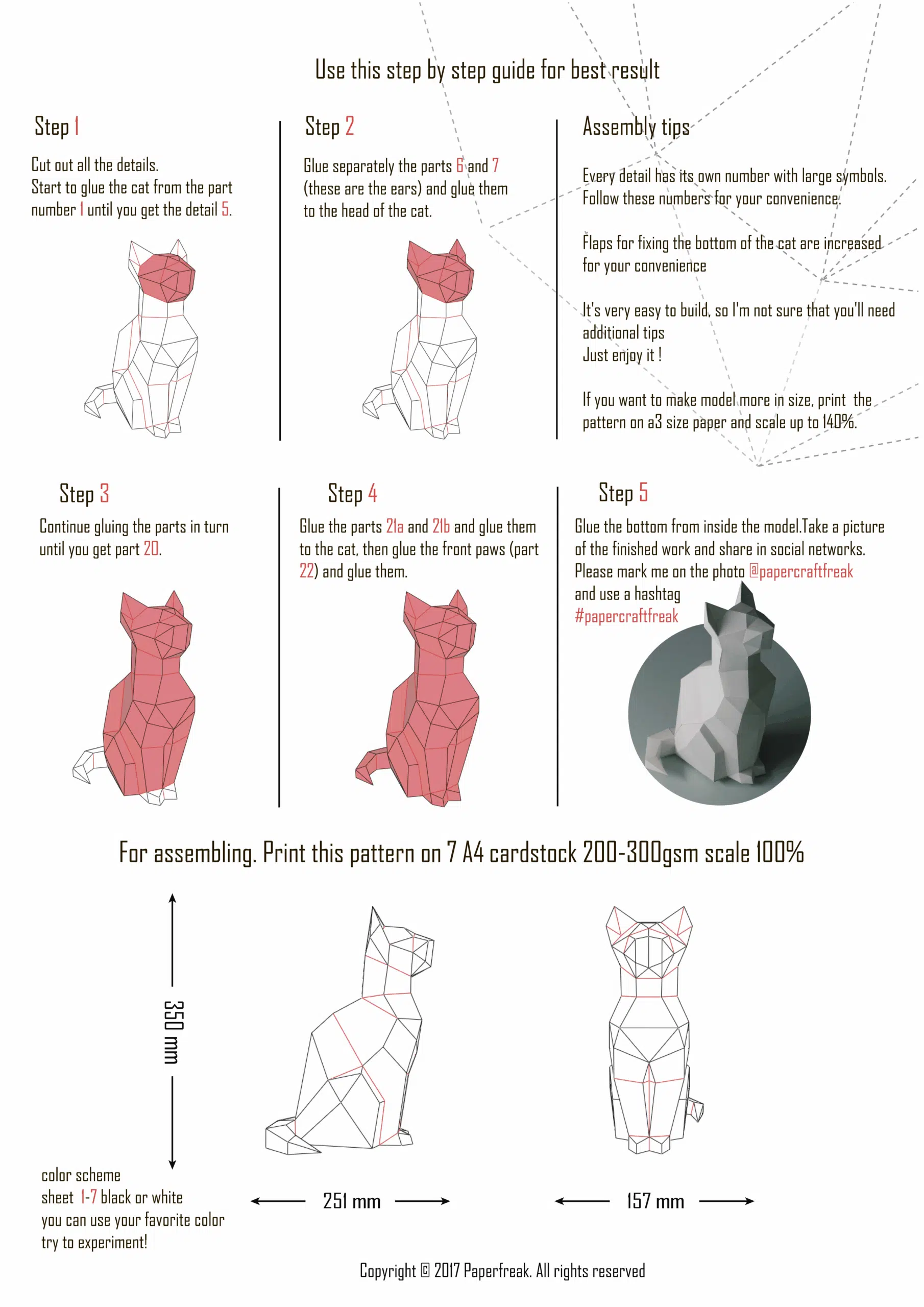 Use this step by step guide for best result

Step 1

Cut out all the details.
Start to glue the cat from the part number 1 until you get the detail 5.

Step 2

Glue separately the parts 6 and 7 (these are the ears) and glue them to the head of the cat.

Assembly tips

Every detail has its own number with large symbols. Follow these numbers for your convenience.

Flaps for fixing the bottom of the cat are increased for your convenience

It's very easy to build, so I'm not sure that you'll need additional tips
Just enjoy it !

If you want to make model more in size, print the pattern on a3 size paper and scale up to 140%.

Step 3

Continue gluing the parts in turn until you get part 20.

Step 4

Glue the parts 21a and 21b and glue them to the cat, then glue the front paws (part 22) and glue them.

Step 5

Glue the bottom from inside the model.Take a picture of the finished work and share in social networks.
Please mark me on the photo @papercraftfreak
and use a hashtag
#papercraftfreak

For assembling. Print this pattern on 7 A4 cardstock 200-300gsm scale 100%

350 mm

251 mm

157 mm

color scheme
sheet 1-7 black or white
you can use your favorite color
try to experiment!

Copyright © 2017 Paperfreak. All rights reserved