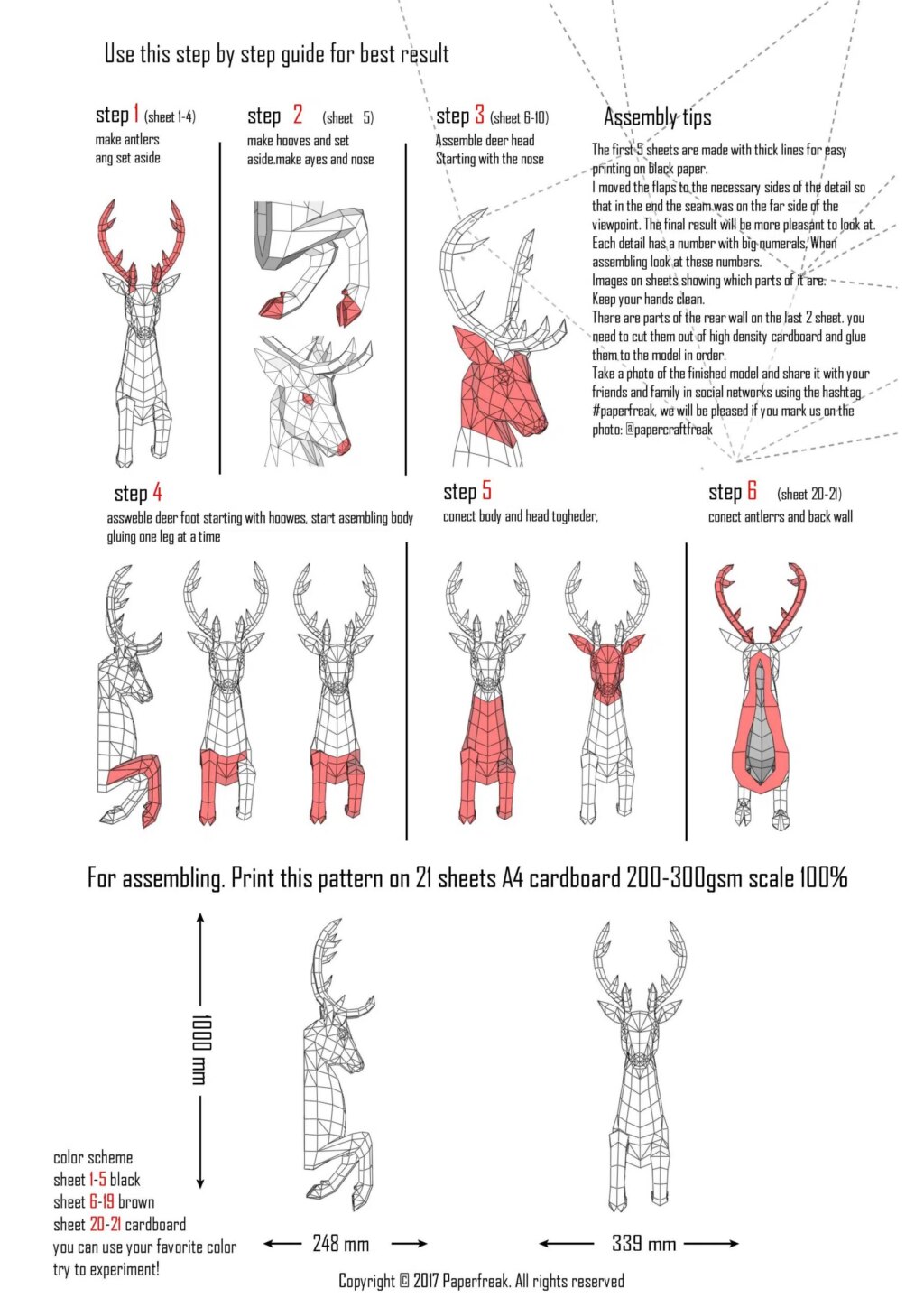 Use this step by step guide for best result

step 1 (sheet 1-4)
make antlers ang set aside

step 2 (sheet 5)
make hooves and set aside.make ayes and nose

step 3 (sheet 6-10)
Assemble deer head Starting with the nose

Assembly tips
The first 5 sheets are made with thick lines for easy printing on black paper.
I moved the flaps to the necessary sides of the detail so that in the end the seam was on the far side of the viewpoint. The final result will be more pleasant to look at.
Each detail has a number with big numerals, When assembling look at these numbers.
Images on sheets showing which parts of it are.
Keep your hands clean.
There are parts of the rear wall on the last 2 sheet. you need to cut them out of high density cardboard and glue them to the model in order.
Take a photo of the finished model and share it with your friends and family in social networks using the hashtag #paperfreak, we will be pleased if you mark us on the photo: @papercraftfreak

step 4
assweble deer foot starting with hoowes, start asembling body gluing one leg at a time

step 5
conect body and head togheder,

step 6 (sheet 20-21)
conect antlerrs and back wall

For assembling. Print this pattern on 21 sheets A4 cardboard 200-300gsm scale 100%

1000 mm

color scheme
sheet 1-5 black
sheet 6-19 brown
sheet 20-21 cardboard
you can use your favorite color
try to experiment!

248 mm

339 mm

Copyright © 2017 Paperfreak. All rights reserved